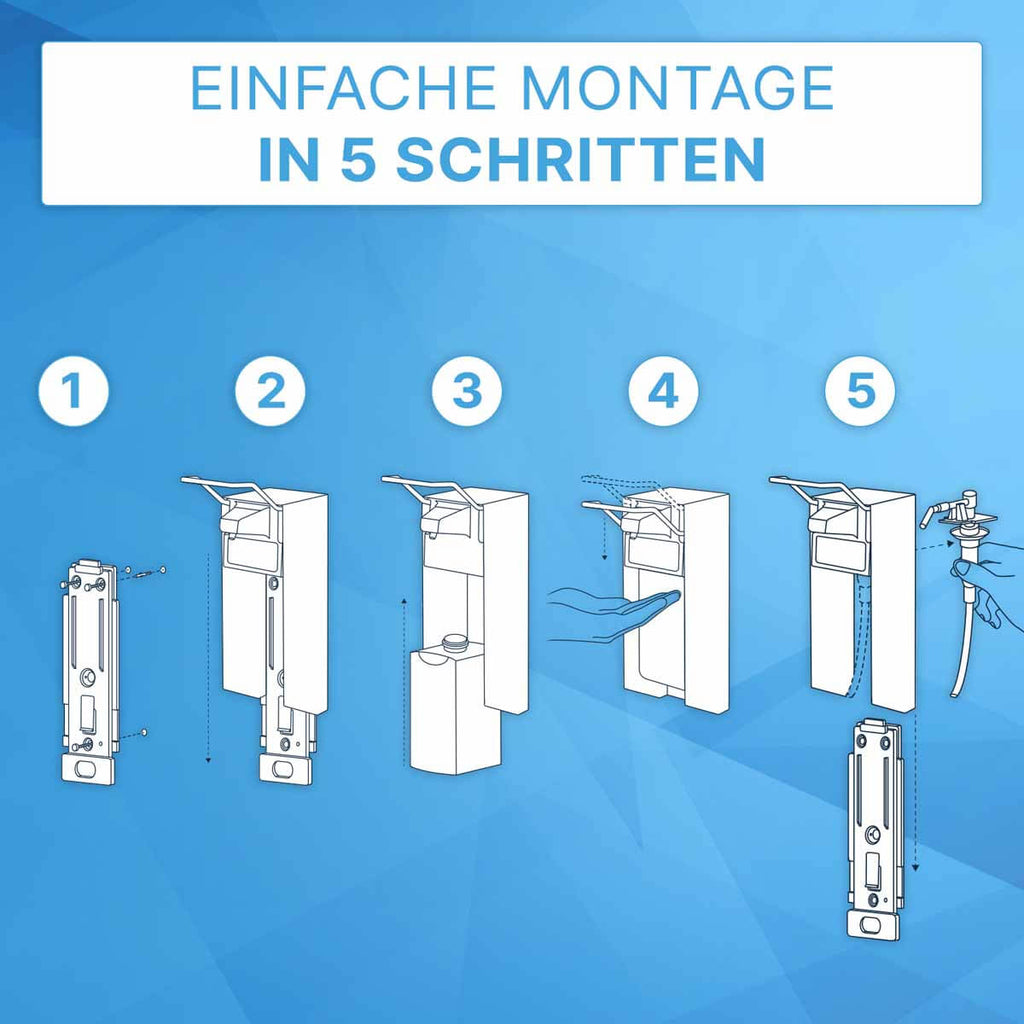 EINFACHE MONTAGE
IN 5 SCHRITTEN

1

2

3

4

5